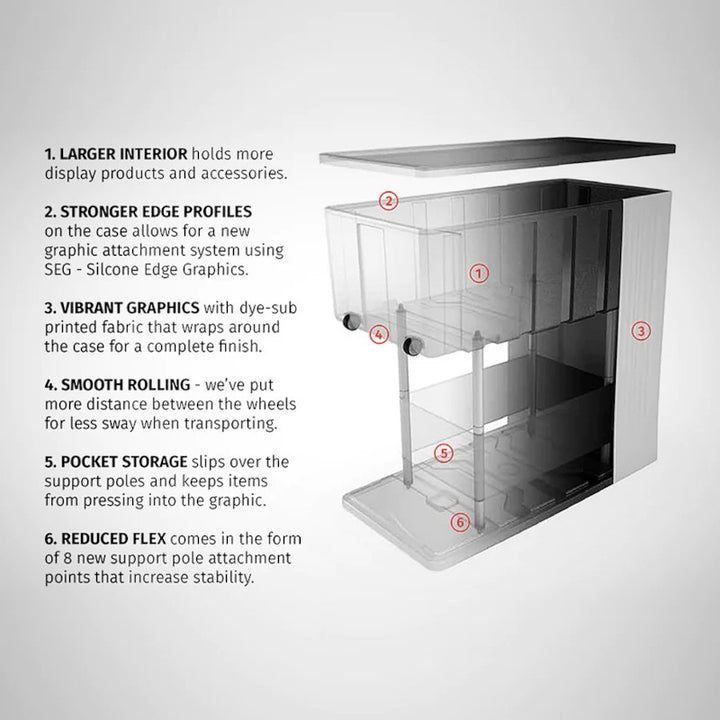 1. LARGER INTERIOR holds more display products and accessories.

2. STRONGER EDGE PROFILES on the case allows for a new graphic attachment system using SEG - Silcone Edge Graphics.

3. VIBRANT GRAPHICS with dye-sub printed fabric that wraps around the case for a complete finish.

4. SMOOTH ROLLING - we've put more distance between the wheels for less sway when transporting.

5. POCKET STORAGE slips over the support poles and keeps items from pressing into the graphic.

6. REDUCED FLEX comes in the form of 8 new support pole attachment points that increase stability.

2

1

3

4

5

6