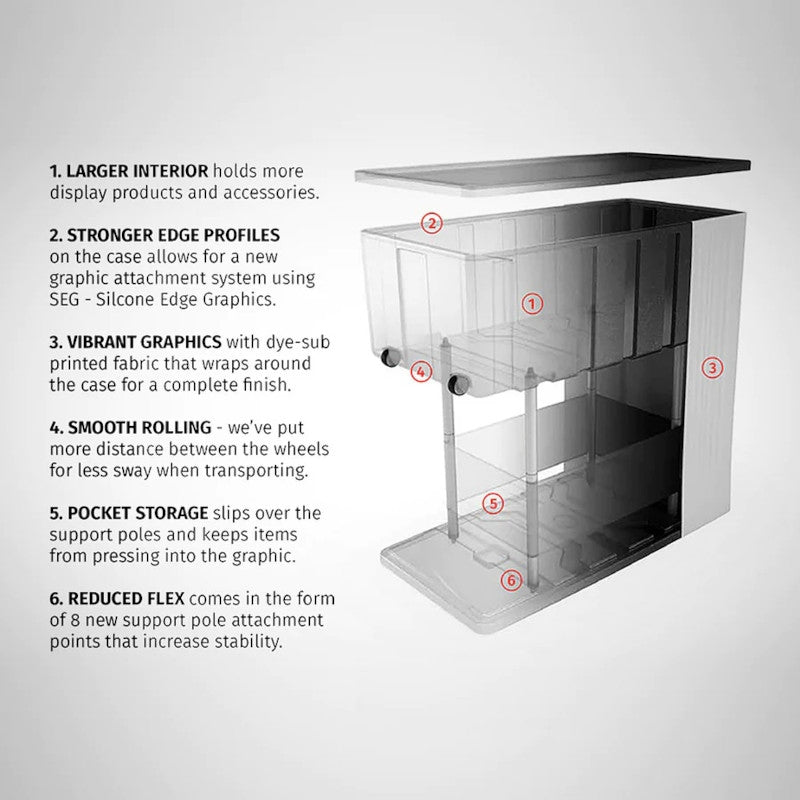 1. LARGER INTERIOR holds more display products and accessories.

2. STRONGER EDGE PROFILES on the case allows for a new graphic attachment system using SEG - Silcone Edge Graphics.

3. VIBRANT GRAPHICS with dye-sub printed fabric that wraps around the case for a complete finish.

4. SMOOTH ROLLING - we've put more distance between the wheels for less sway when transporting.

5. POCKET STORAGE slips over the support poles and keeps items from pressing into the graphic.

6. REDUCED FLEX comes in the form of 8 new support pole attachment points that increase stability.

2

1

3

4

5

6